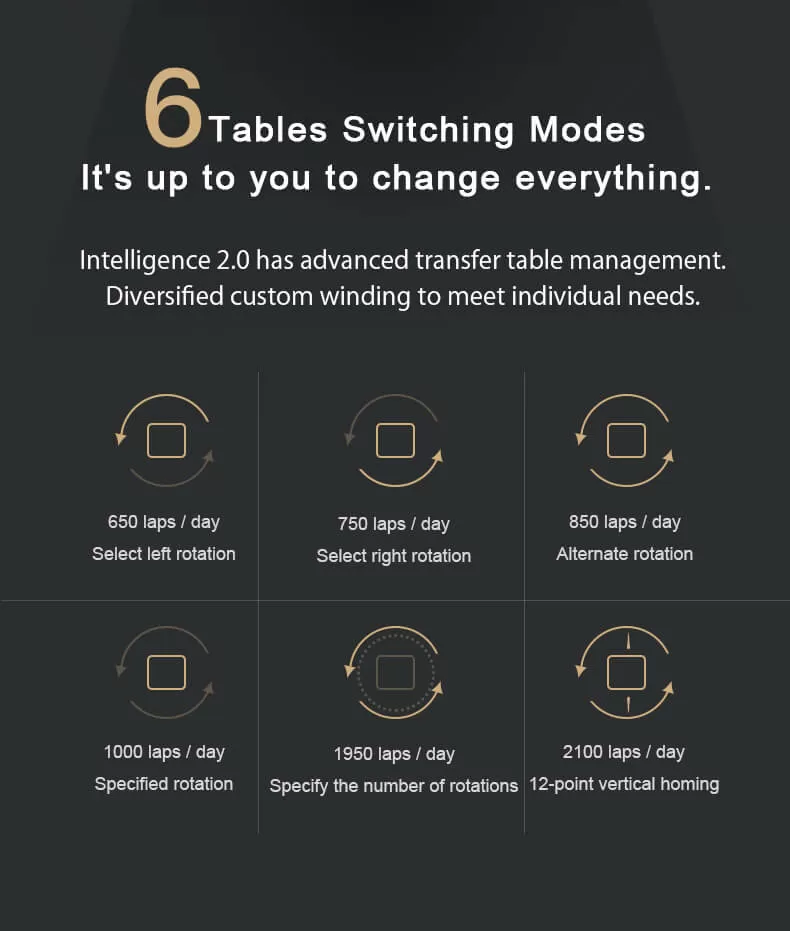 6 Tables Switching Modes
It's up to you to change everything.

Intelligence 2.0 has advanced transfer table management.
Diversified custom winding to meet individual needs.

650 laps / day
Select left rotation

750 laps / day
Select right rotation

850 laps / day
Alternate rotation

1000 laps / day
Specified rotation

1950 laps / day
Specify the number of rotations

2100 laps / day
12-point vertical homing